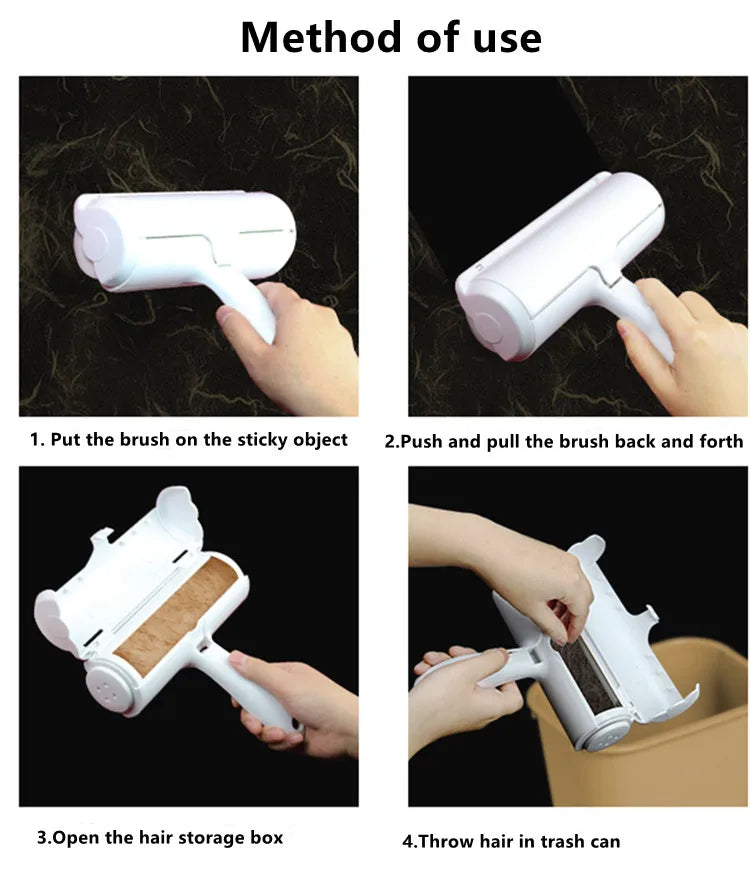 Method of use

1. Put the brush on the sticky object

2.Push and pull the brush back and forth

3.Open the hair storage box

4.Throw hair in trash can